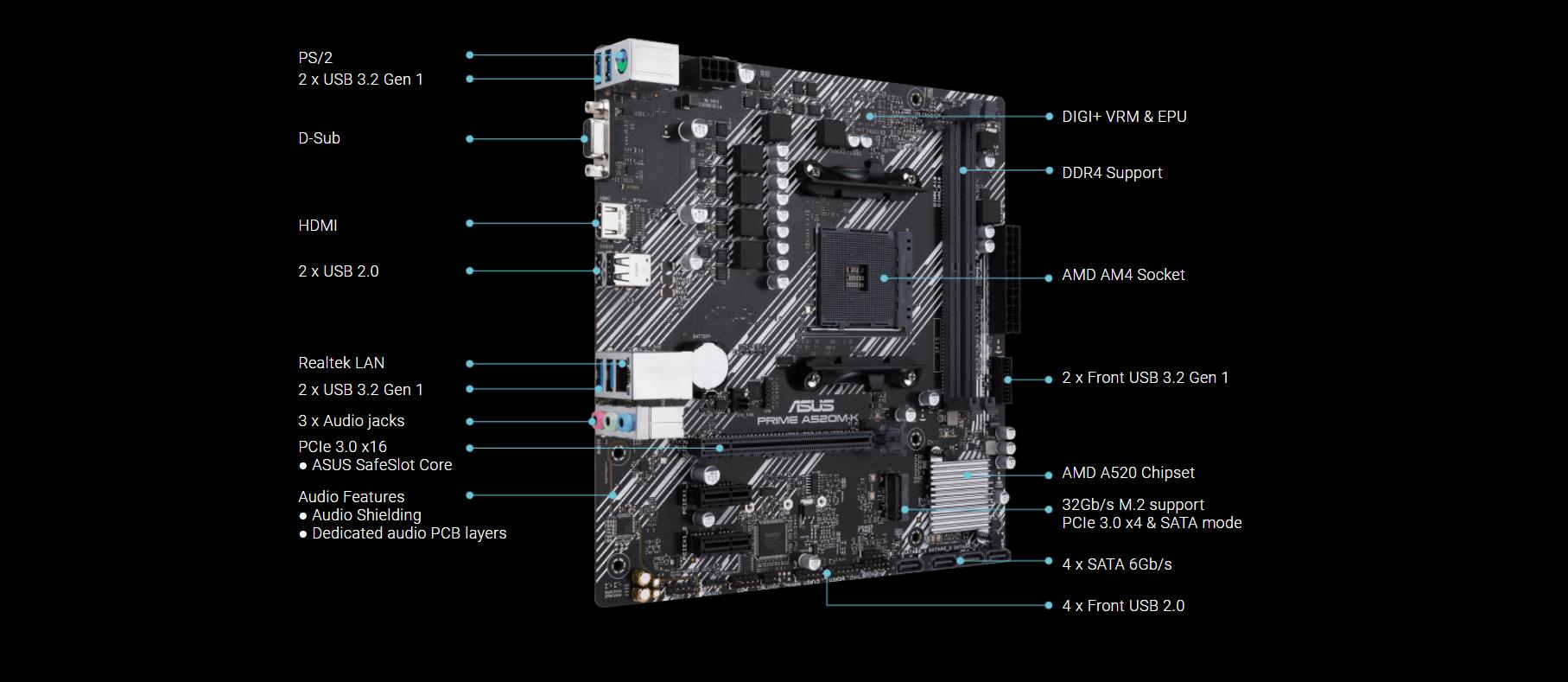 PS/2
2 x USB 3.2 Gen 1

D-Sub

HDMI

2 x USB 2.0

Realtek LAN
2 x USB 3.2 Gen 1

3 x Audio jacks

PCIe 3.0 x16
● ASUS SafeSlot Core

Audio Features
● Audio Shielding
● Dedicated audio PCB layers

ASUS
PRIME A520M-K

DIGI+ VRM & EPU

DDR4 Support

AMD AM4 Socket

2 x Front USB 3.2 Gen 1

AMD A520 Chipset

32Gb/s M.2 support
PCIe 3.0 x4 & SATA mode

4 x SATA 6Gb/s

4 x Front USB 2.0